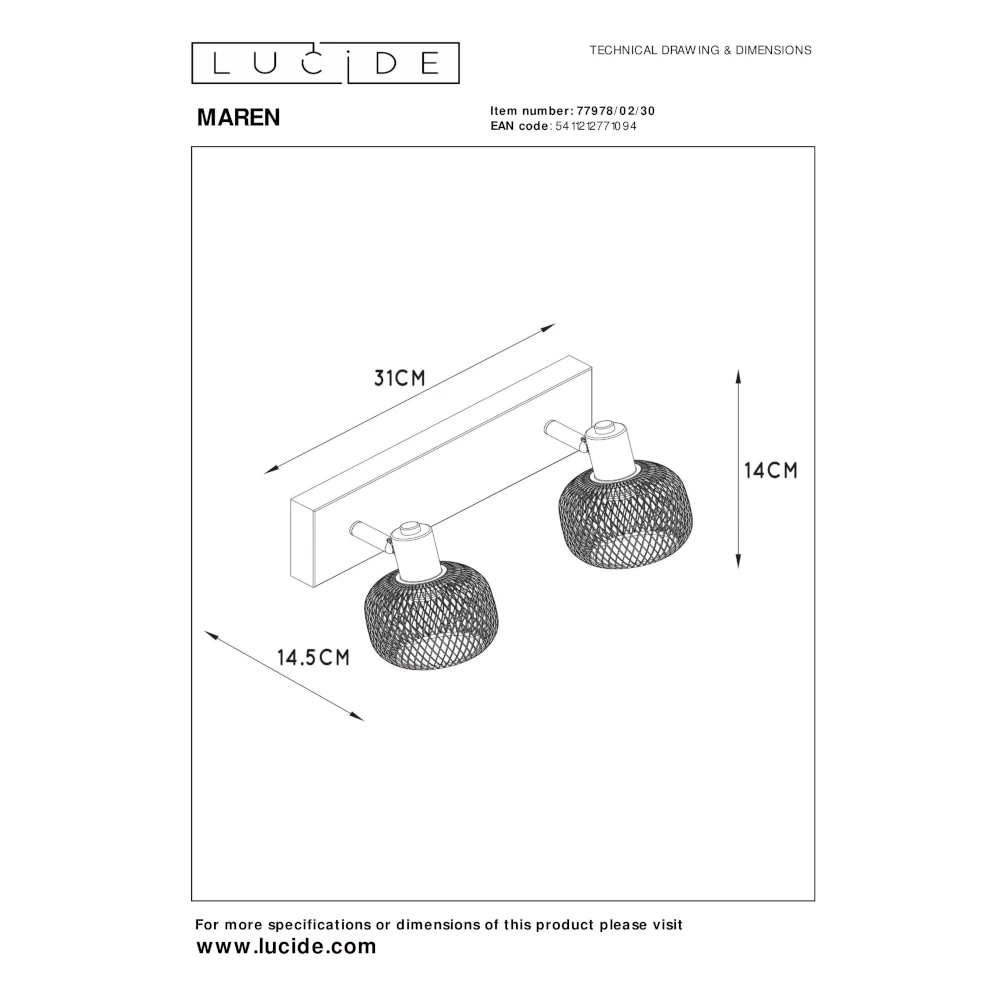 LUCIDE

TECHNICAL DRAWING & DIMENSIONS

MAREN

Item number: 77978/02/30
EAN code: 5411212771094

31CM

14CM

14.5CM

For more specifications or dimensions of this product please visit
www.lucide.com